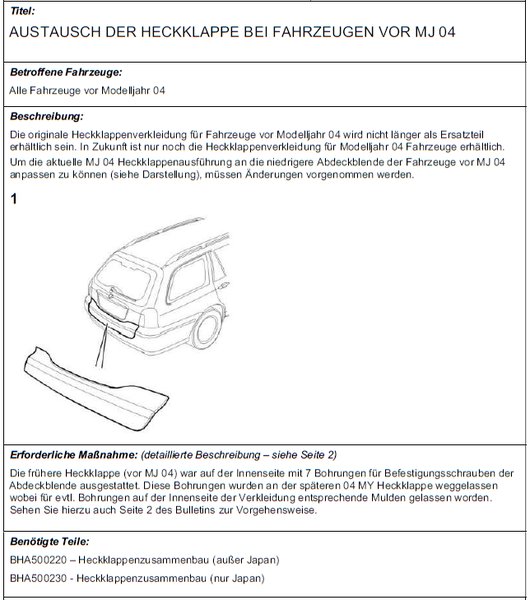 Titel:

AUSTAUSCH DER HECKKLAPPE BEI FAHRZEUGEN VOR MJ 04

Betroffene Fahrzeuge:

Alle Fahrzeuge vor Modelljahr 04

Beschreibung:

Die originale Heckklappenverkleidung für Fahrzeuge vor Modelljahr 04 wird nicht länger als Ersatzteil erhältlich sein. In Zukunft ist nur noch die Heckklappenverkleidung für Modelljahr 04 Fahrzeuge erhältlich.

Um die aktuelle MJ 04 Heckklappenausführung an die niedrigere Abdeckblende der Fahrzeuge vor MJ 04 anpassen zu können (siehe Darstellung), müssen Änderungen vorgenommen werden.

1

Erforderliche Maßnahme: (detaillierte Beschreibung – siehe Seite 2)

Die frühere Heckklappe (vor MJ 04) war auf der Innenseite mit 7 Bohrungen für Befestigungsschrauben der Abdeckblende ausgestattet. Diese Bohrungen wurden an der späteren 04 MY Heckklappe weggelassen wobei für evtl. Bohrungen auf der Innenseite der Verkleidung entsprechende Mulden gelassen worden. Sehen Sie hierzu auch Seite 2 des Bulletins zur Vorgehensweise.

Benötigte Teile:

BHA500220 – Heckklappenzusammenbau (außer Japan)

BHA500230 - Heckklappenzusammenbau (nur Japan)