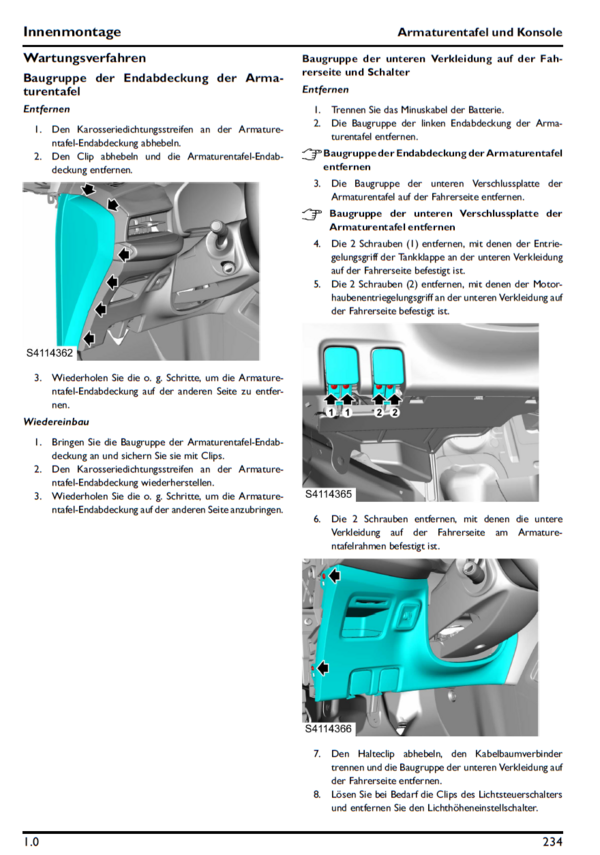 Innenmontage

Armaturentafel und Konsole

Wartungsverfahren

Baugruppe der Endabdeckung der Armaturentafel

Entfernen

1. Den Karosseriedichtungsstreifen an der Armaturentafel-Endabdeckung abhebeln.
2. Den Clip abhebeln und die Armaturentafel-Endabdeckung entfernen.

S4114362

3. Wiederholen Sie die o. g. Schritte, um die Armaturentafel-Endabdeckung auf der anderen Seite zu entfernen.

Wiedereinbau

1. Bringen Sie die Baugruppe der Armaturentafel-Endabdeckung an und sichern Sie sie mit Clips.
2. Den Karosseriedichtungsstreifen an der Armaturentafel-Endabdeckung wiederherstellen.
3. Wiederholen Sie die o. g. Schritte, um die Armaturentafel-Endabdeckung auf der anderen Seite anzubringen.

Baugruppe der unteren Verkleidung auf der Fahrerseite und Schalter

Entfernen

1. Trennen Sie das Minuskabel der Batterie.
2. Die Baugruppe der linken Endabdeckung der Armaturentafel entfernen.

Baugruppe der Endabdeckung der Armaturentafel entfernen

3. Die Baugruppe der unteren Verschlussplatte der Armaturentafel auf der Fahrerseite entfernen.

Baugruppe der unteren Verschlussplatte der Armaturentafel entfernen

4. Die 2 Schrauben (1) entfernen, mit denen der Entriegelungsgriff der Tankklappe an der unteren Verkleidung auf der Fahrerseite befestigt ist.
5. Die 2 Schrauben (2) entfernen, mit denen der Motorhaubenentriegelungsgriff an der unteren Verkleidung auf der Fahrerseite befestigt ist.

1 1 2 2

S4114365

6. Die 2 Schrauben entfernen, mit denen die untere Verkleidung auf der Fahrerseite am Armaturentafelrahmen befestigt ist.

S4114366

7. Den Halteclip abhebeln, den Kabelbaumverbinder trennen und die Baugruppe der unteren Verkleidung auf der Fahrerseite entfernen.
8. Lösen Sie bei Bedarf die Clips des Lichtsteuerschalters und entfernen Sie den Lichthöheneinstellschalter.

1.0

234