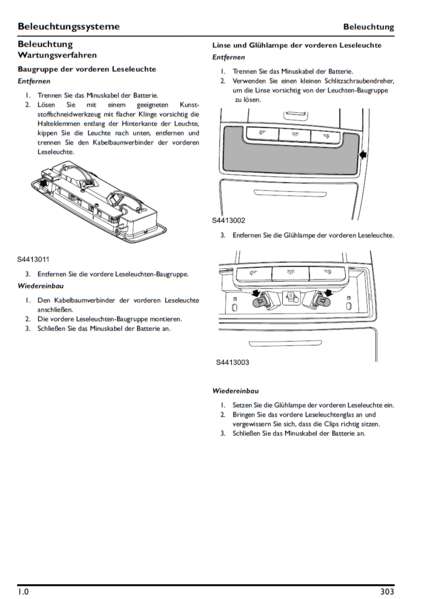 Beleuchtungssysteme

Beleuchtung

Beleuchtung
Wartungsverfahren

Baugruppe der vorderen Leseleuchte

Entfernen

1. Trennen Sie das Minuskabel der Batterie.
2. Lösen Sie mit einem geeigneten Kunststoffschneidwerkzeug mit flacher Klinge vorsichtig die Halteklemmen entlang der Hinterkante der Leuchte, kippen Sie die Leuchte nach unten, entfernen und trennen Sie den Kabelbaumverbinder der vorderen Leseleuchte.

S4413011

3. Entfernen Sie die vordere Leseleuchten-Baugruppe.

Wiedereinbau

1. Den Kabelbaumverbinder der vorderen Leseleuchte anschließen.
2. Die vordere Leseleuchten-Baugruppe montieren.
3. Schließen Sie das Minuskabel der Batterie an.

Linse und Glühlampe der vorderen Leseleuchte

Entfernen

1. Trennen Sie das Minuskabel der Batterie.
2. Verwenden Sie einen kleinen Schlitzschraubendreher, um die Linse vorsichtig von der Leuchten-Baugruppe zu lösen.

S4413002

3. Entfernen Sie die Glühlampe der vorderen Leseleuchte.

S4413003

Wiedereinbau

1. Setzen Sie die Glühlampe der vorderen Leseleuchte ein.
2. Bringen Sie das vordere Leseleuchtenglas an und vergewissern Sie sich, dass die Clips richtig sitzen.
3. Schließen Sie das Minuskabel der Batterie an.

1.0

303